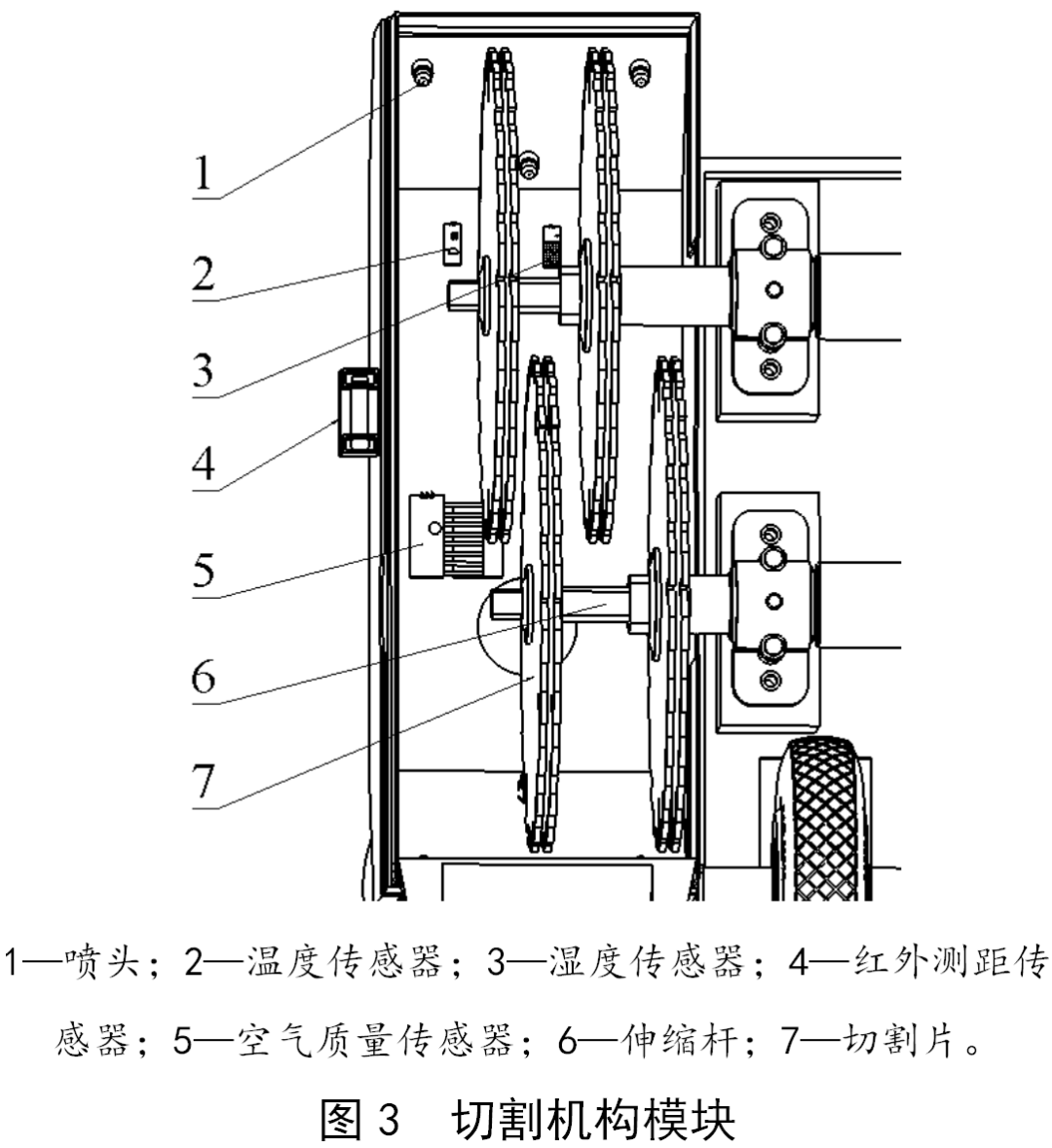 1
2
3
4
5
6
7

1—喷头；2—温度传感器；3—湿度传感器；4—红外测距传感器；5—空气质量传感器；6—伸缩杆；7—切割片。

图 3　切割机构模块