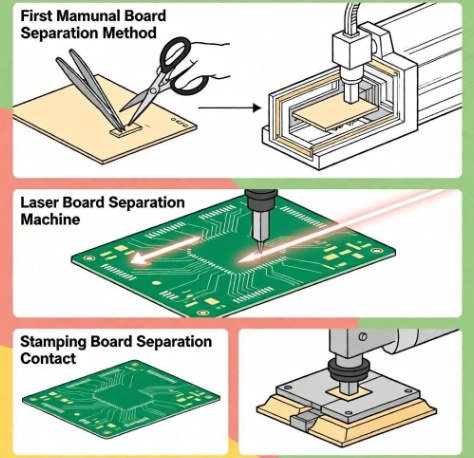 First Mamunal Board Separation Method

Laser Board Separation Machine

Stamping Board Separation Contact