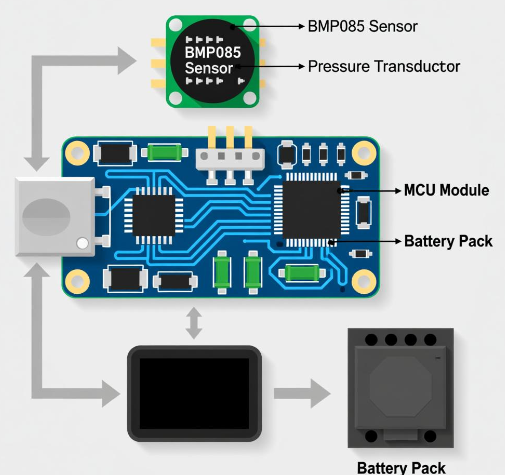 BMP085 Sensor
BMP085 Sensor
Pressure Transductor
MCU Module
Battery Pack
Battery Pack